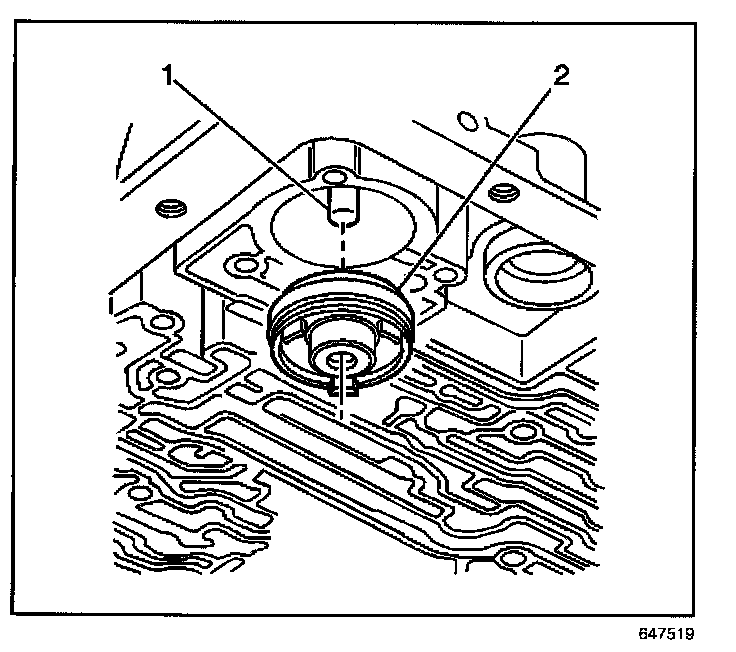 1
2
647519