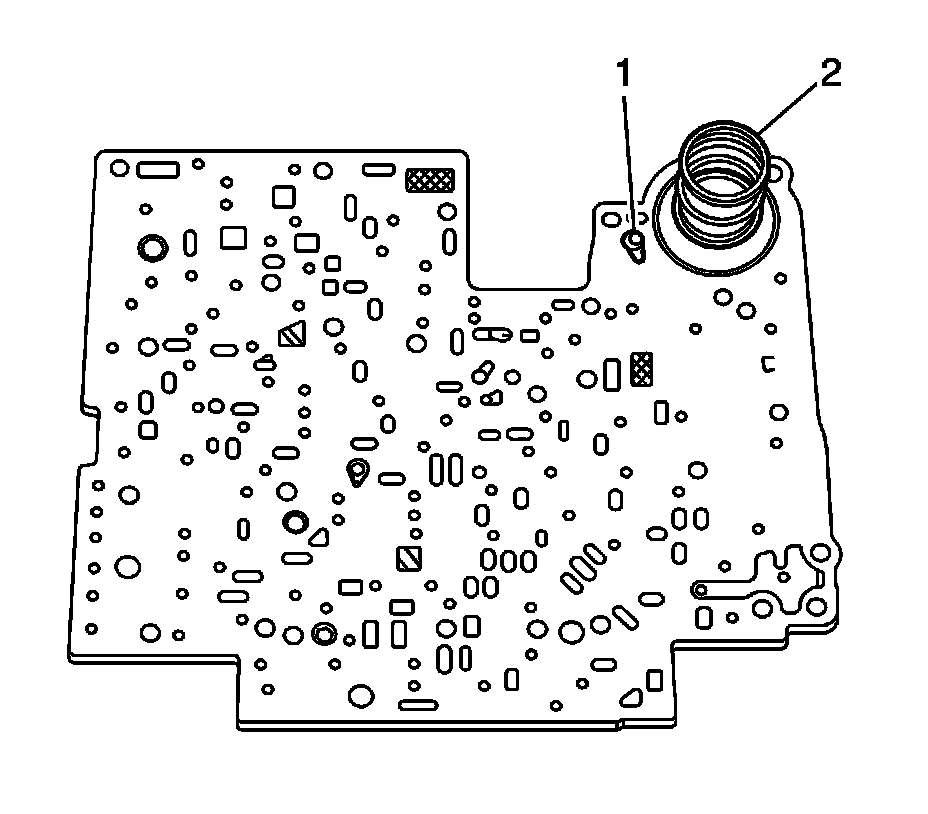 1
2