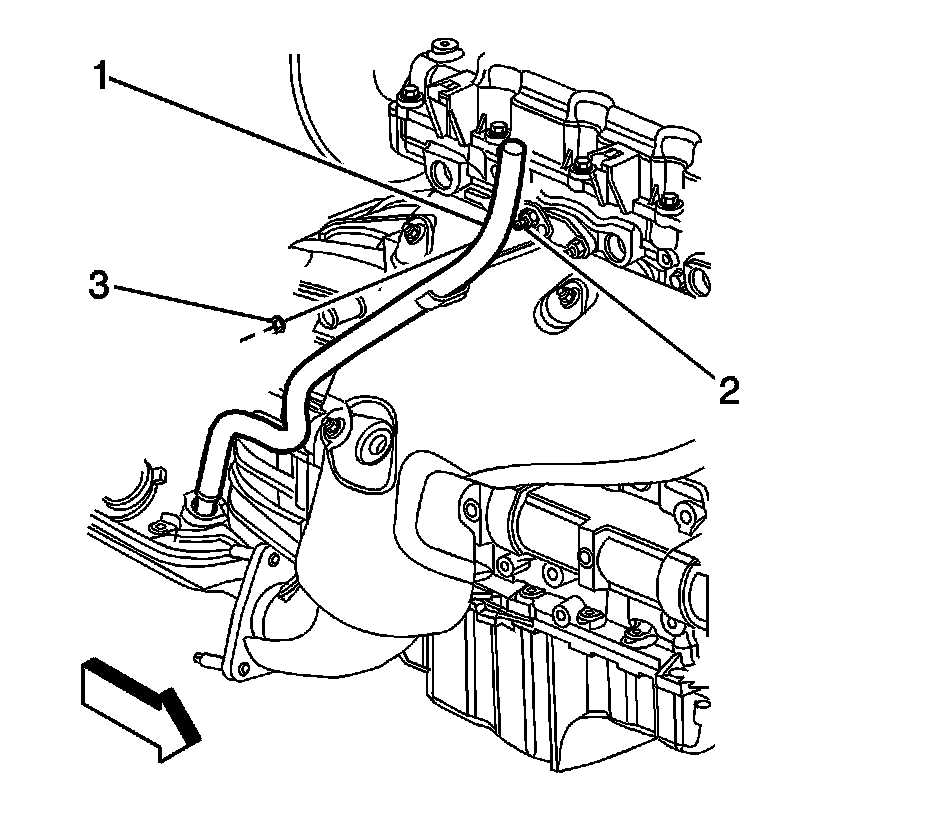 1

3

2