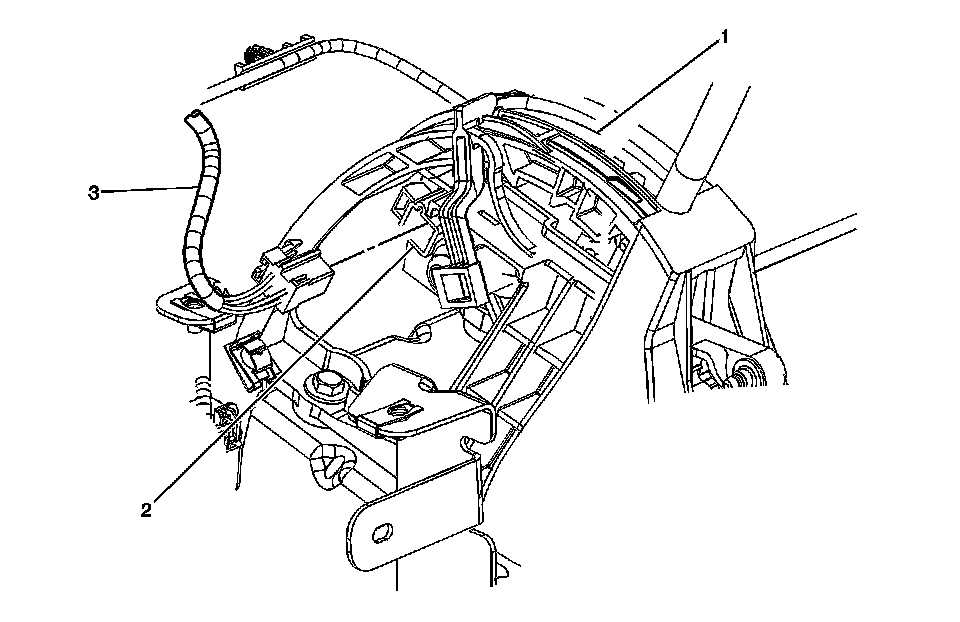 1
3
2