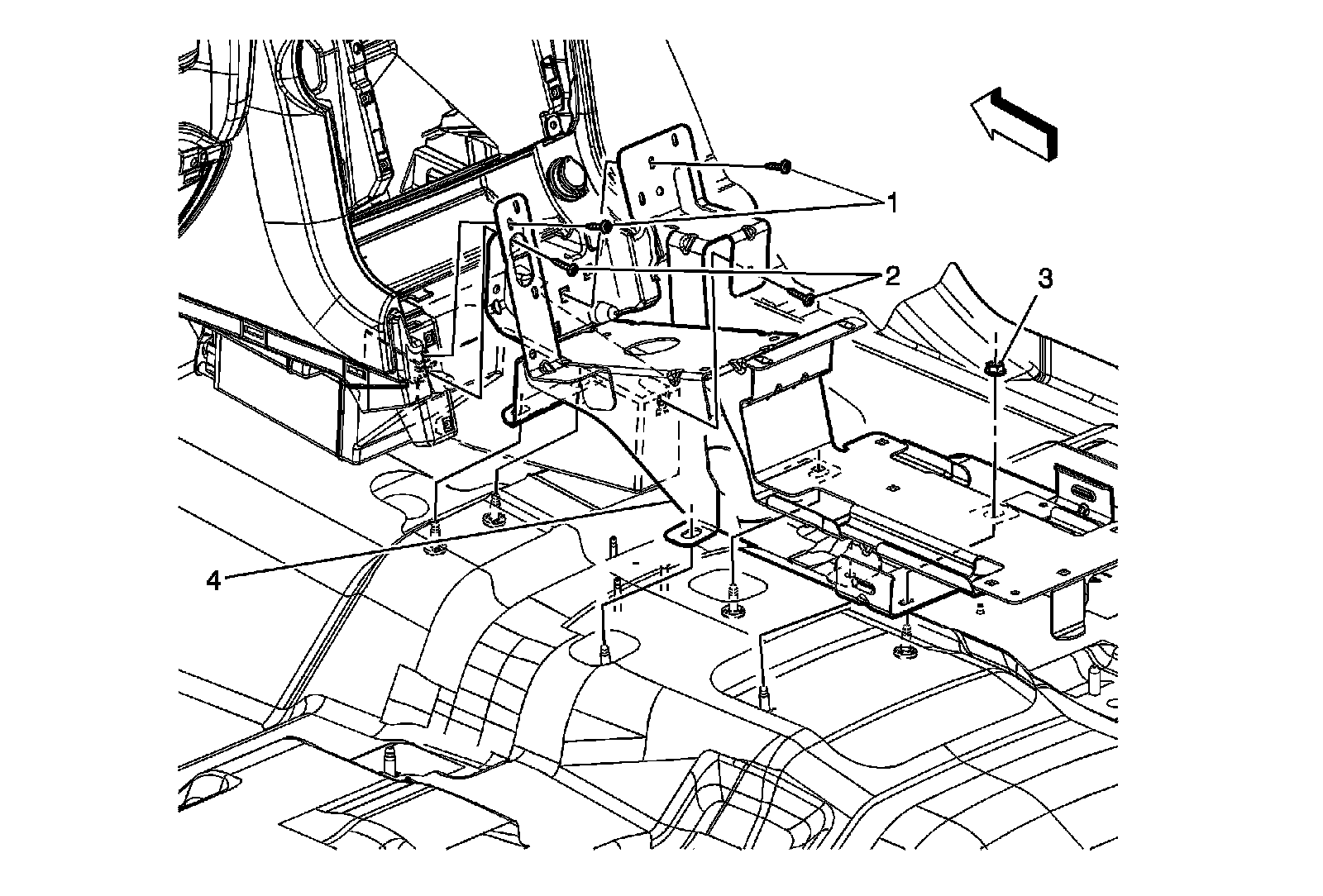 1
2
3
4