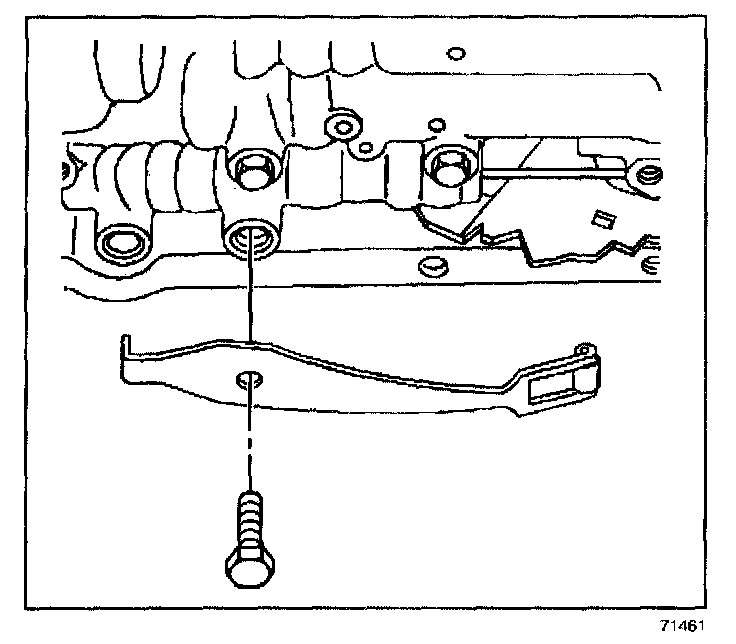 71461