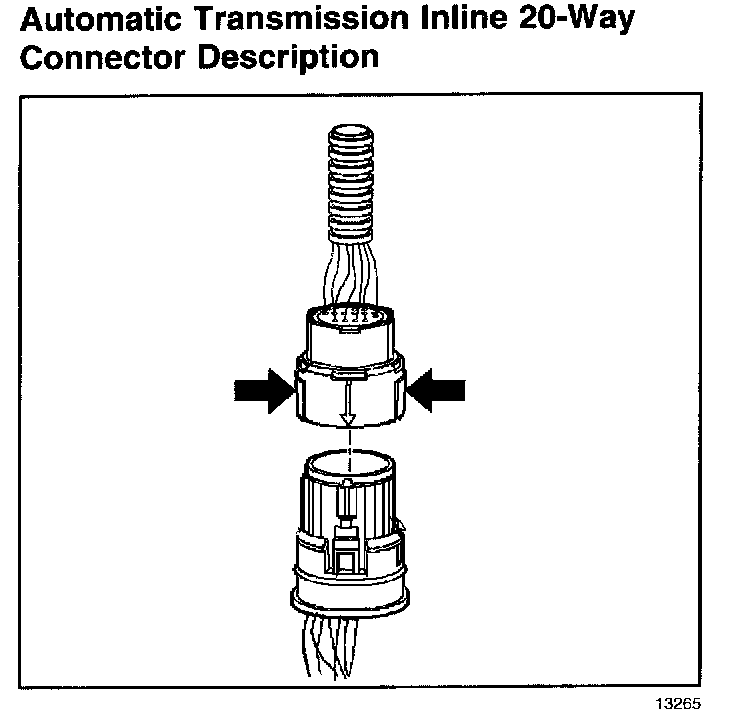 Automatic Transmission Inline 20-Way Connector Description

13265