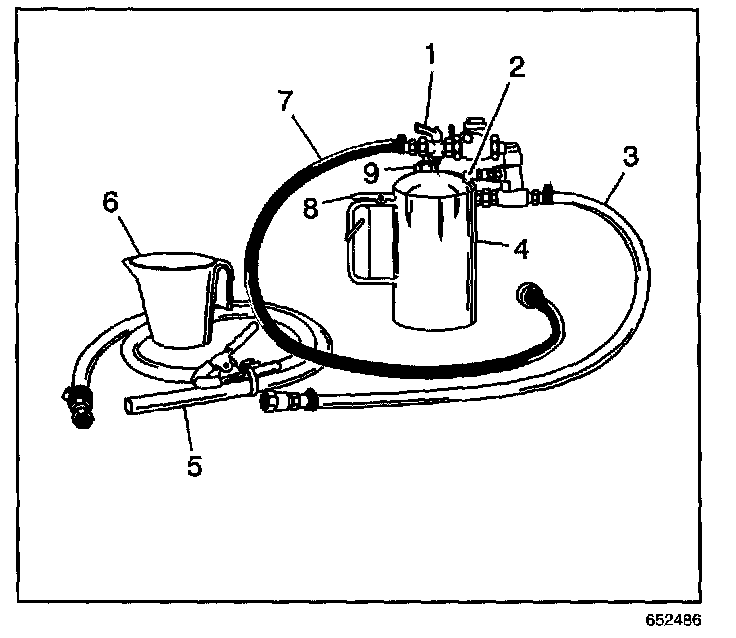 1
2
7
3
9
8
6
4
5
652486