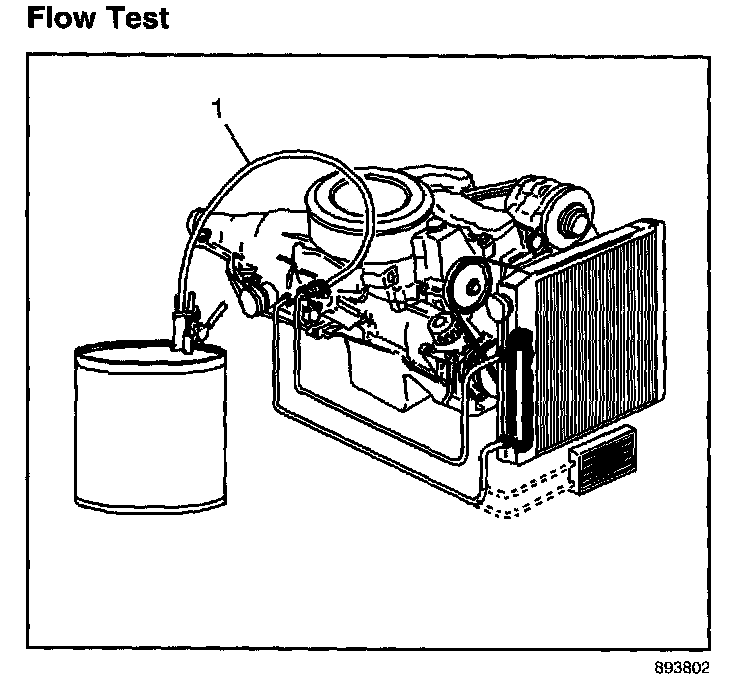 Flow Test

1

893802