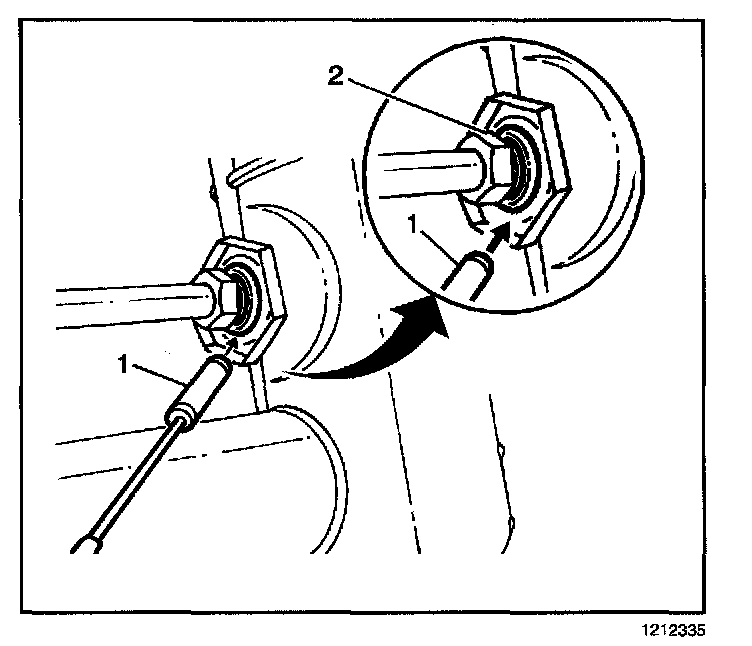 2

1

1

1212335