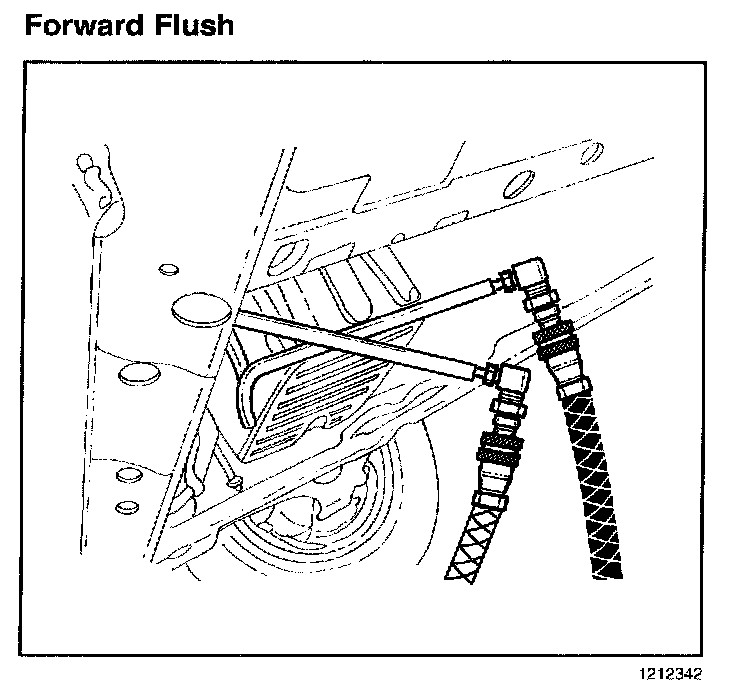 Forward Flush

1212342