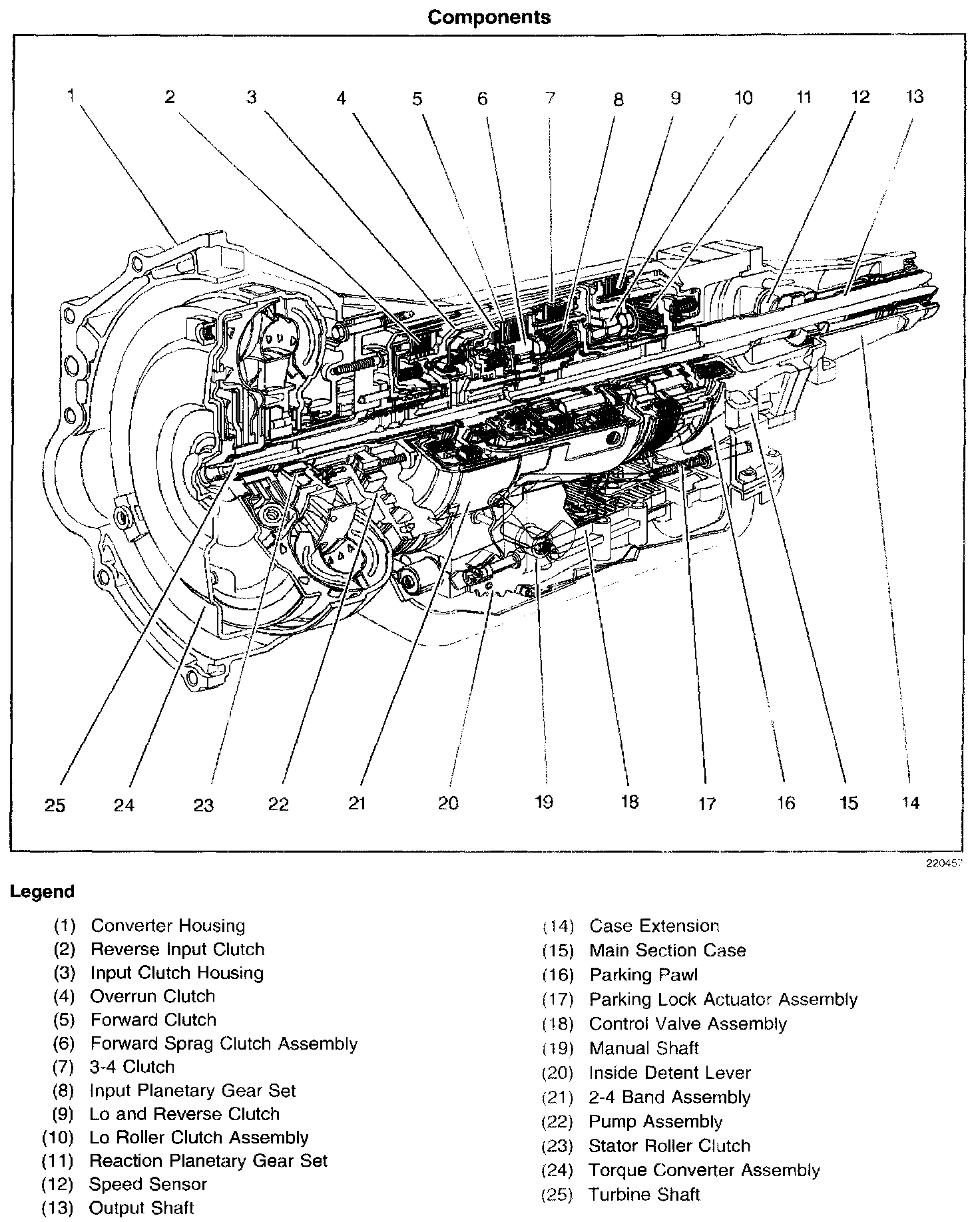 Components

1 2 3 4 5 6 7 8 9 10 11 12 13

25 24 23 22 21 20 19 18 17 16 15 14

220457

Legend

(1) Converter Housing
(2) Reverse Input Clutch
(3) Input Clutch Housing
(4) Overrun Clutch
(5) Forward Clutch
(6) Forward Sprag Clutch Assembly
(7) 3-4 Clutch
(8) Input Planetary Gear Set
(9) Lo and Reverse Clutch
(10) Lo Roller Clutch Assembly
(11) Reaction Planetary Gear Set
(12) Speed Sensor
(13) Output Shaft

(14) Case Extension
(15) Main Section Case
(16) Parking Pawl
(17) Parking Lock Actuator Assembly
(18) Control Valve Assembly
(19) Manual Shaft
(20) Inside Detent Lever
(21) 2-4 Band Assembly
(22) Pump Assembly
(23) Stator Roller Clutch
(24) Torque Converter Assembly
(25) Turbine Shaft