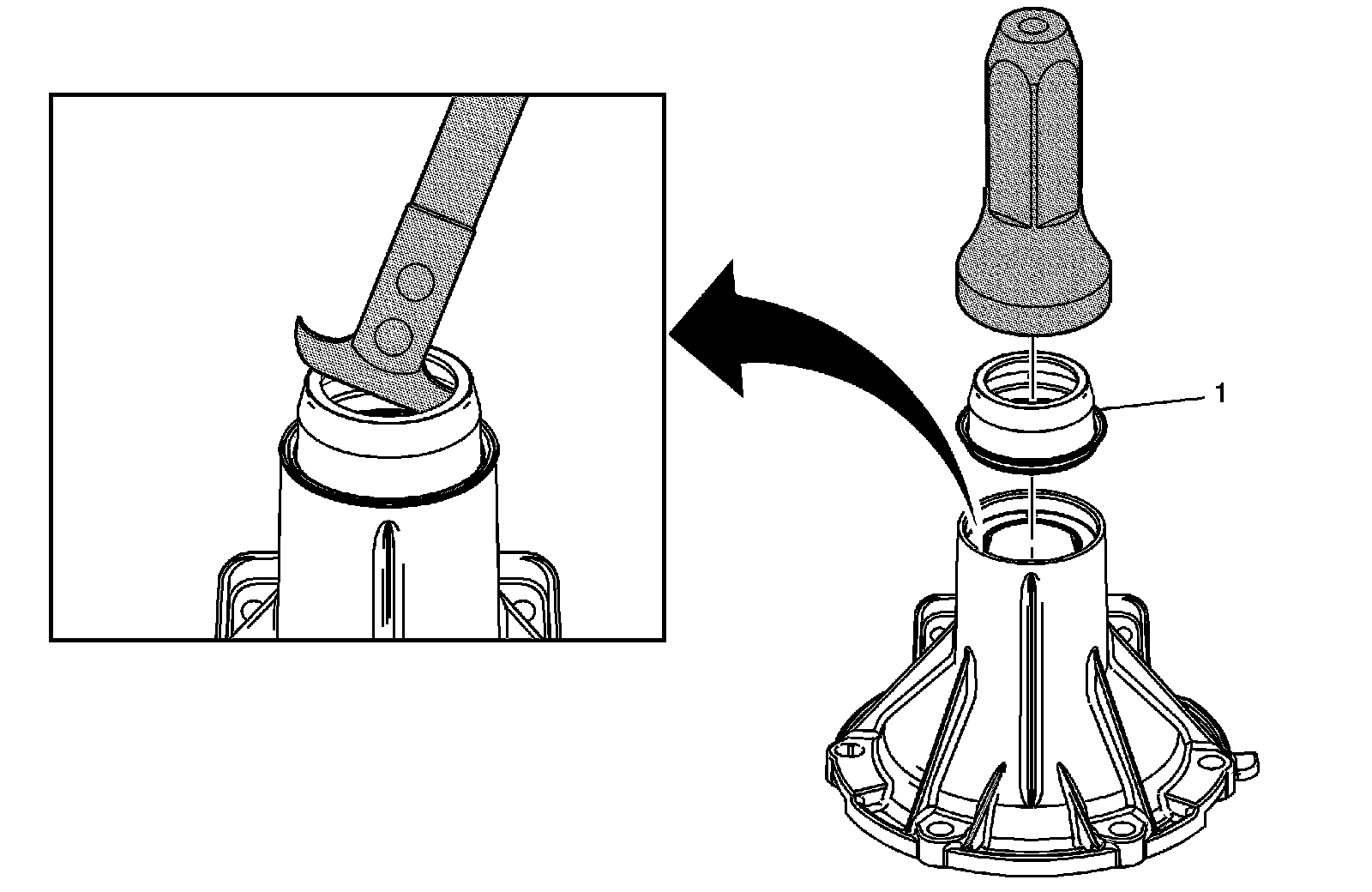 1