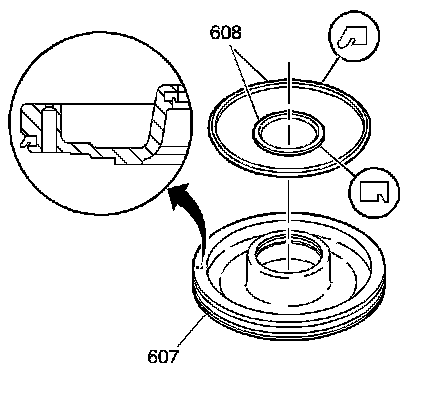 608
607