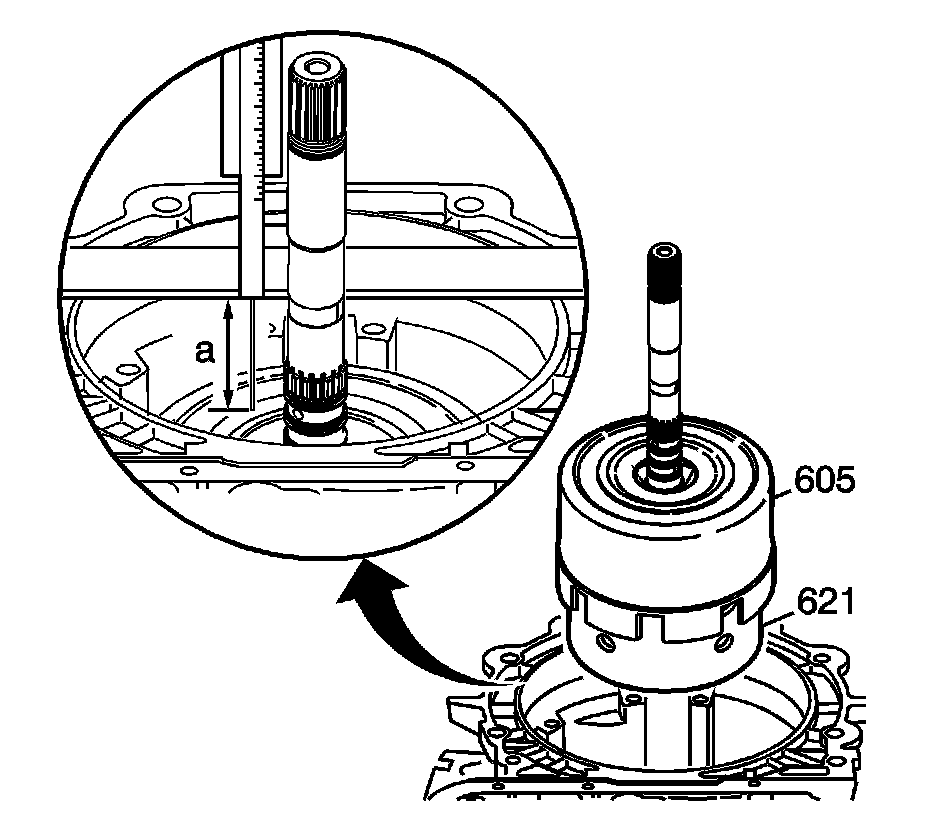 a

605

621