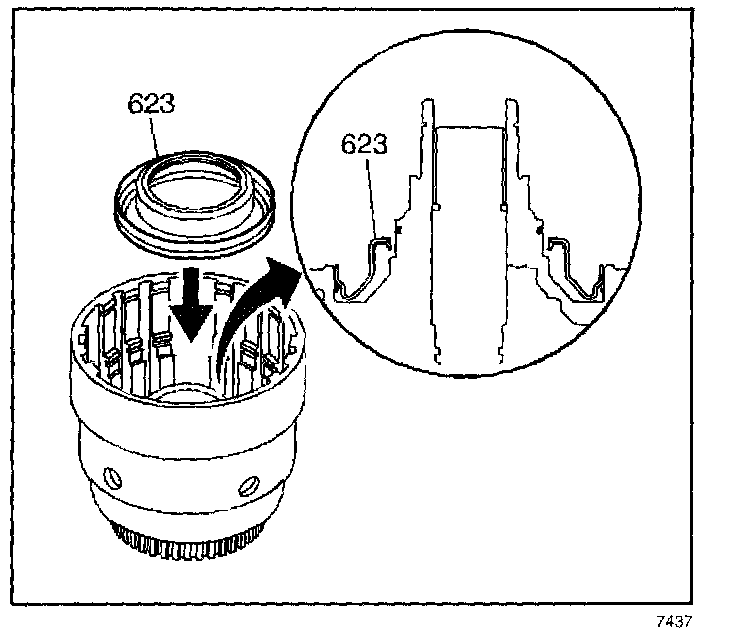 623

623

7437