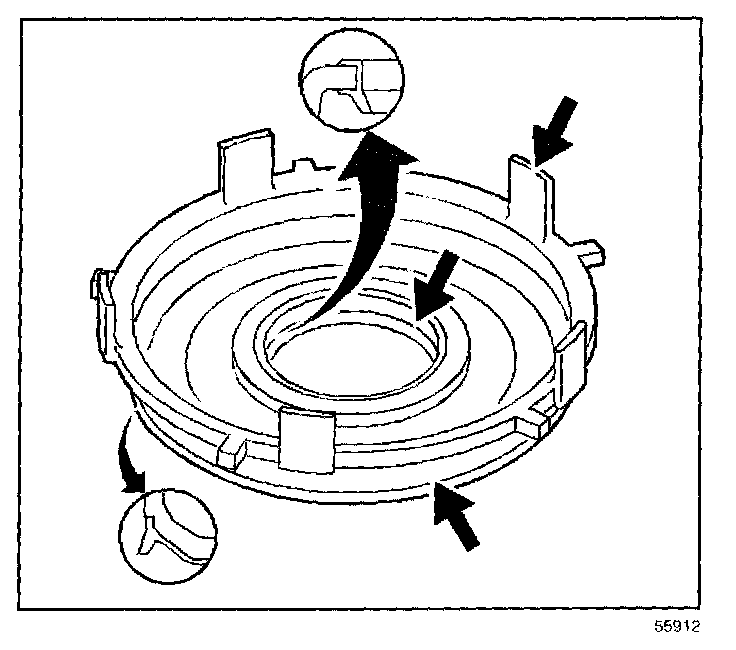 55912