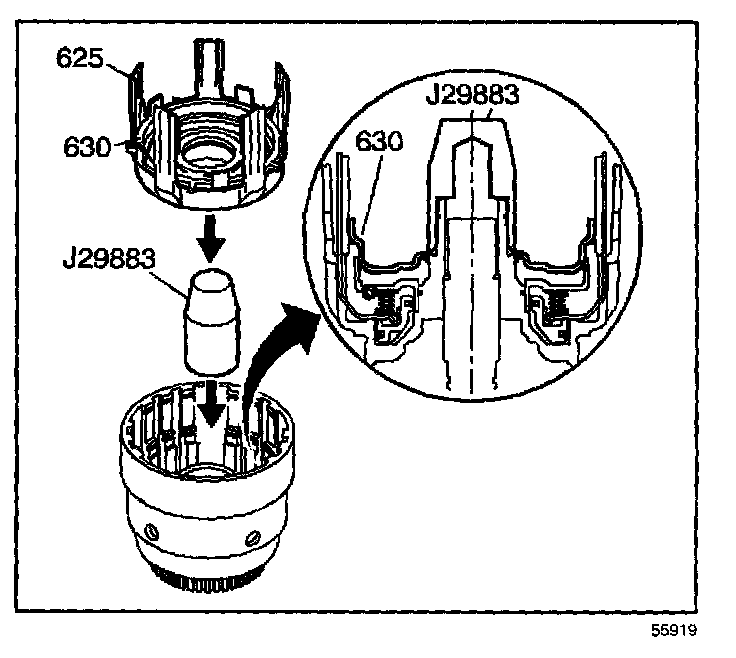 625
630
J29883
J29883
630
55919