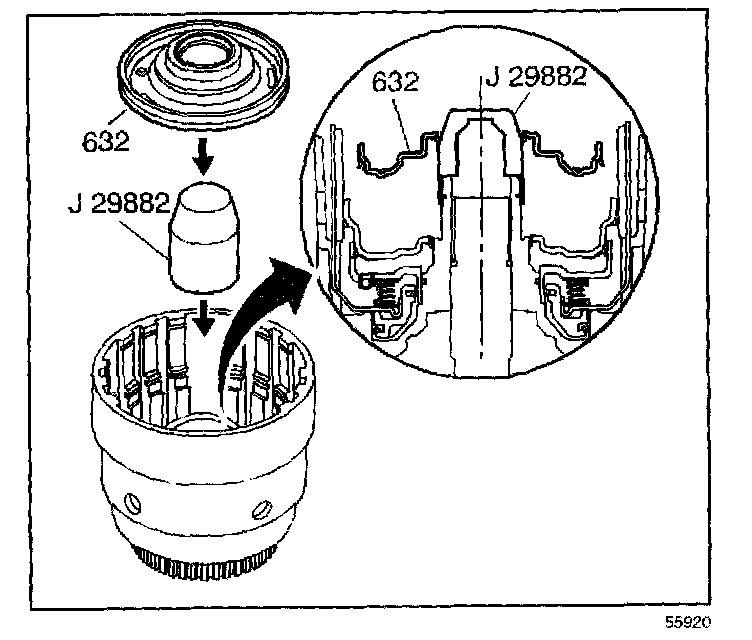 632

J 29882

632

J 29882

55920