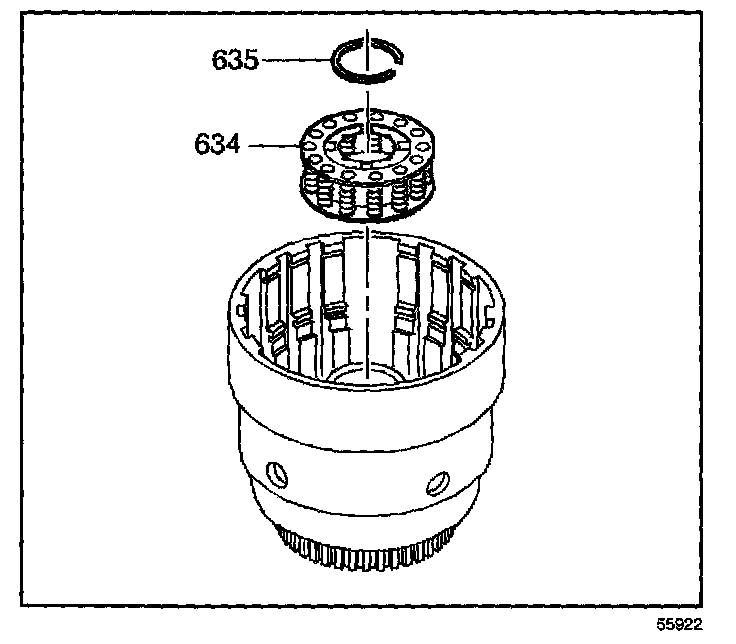 635
634
55922