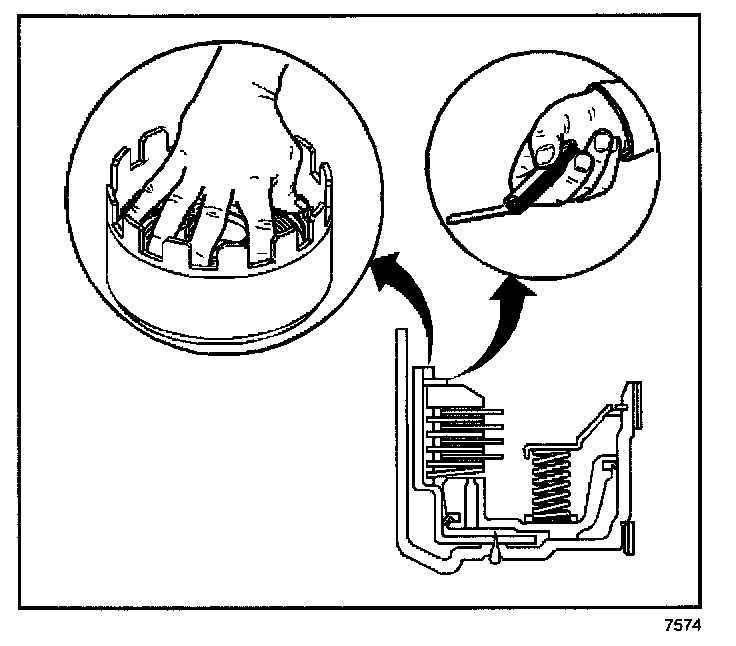 7574