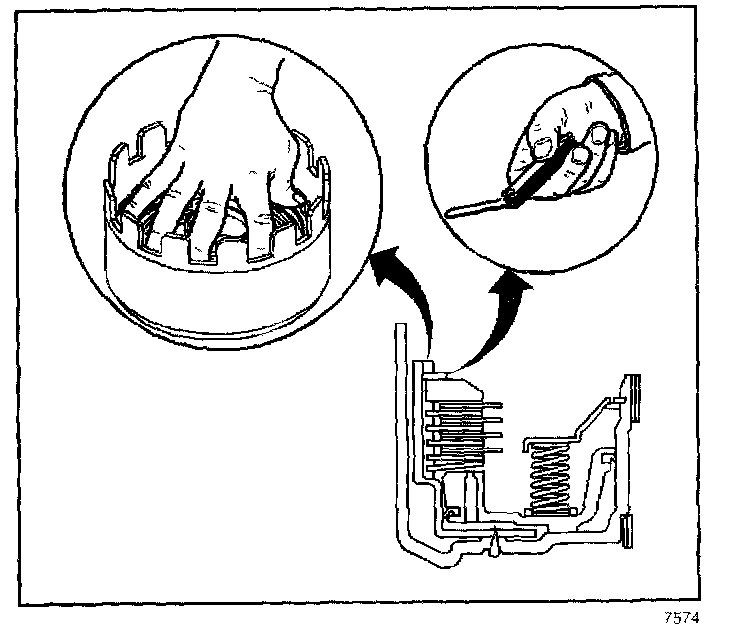 7574