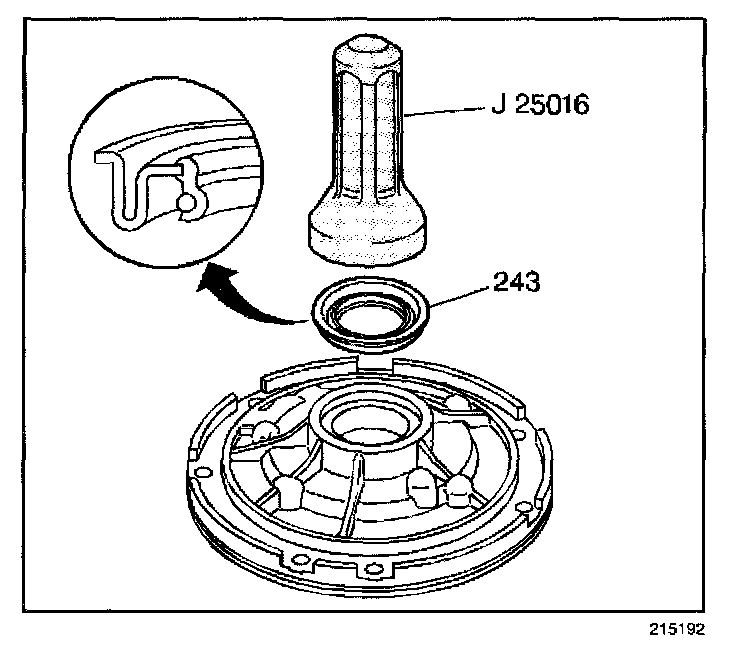 J 25016

243

215192