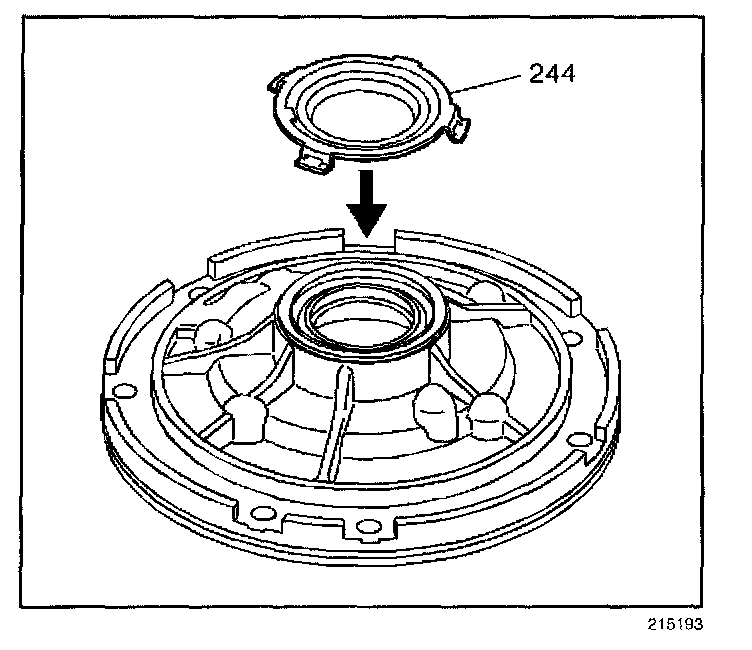 244

215193