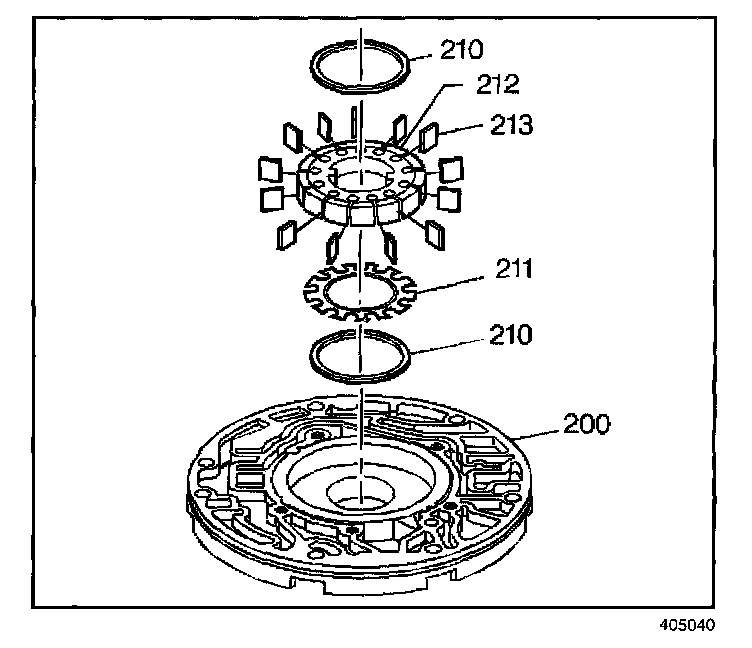 210
212
213
211
210
200
405040