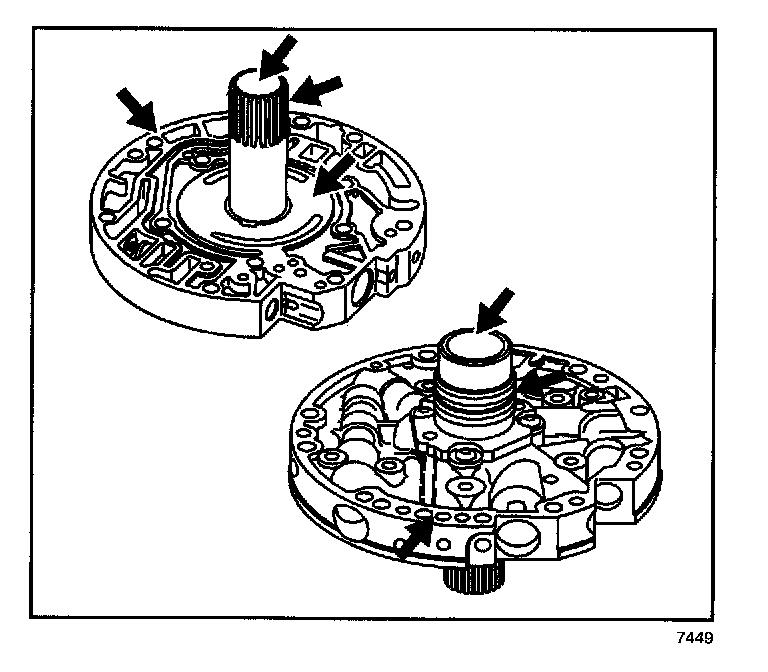 7449