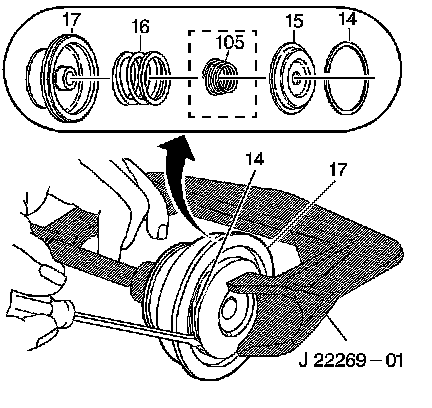 17
16
105
15
14
14
17
J 22269 – 01