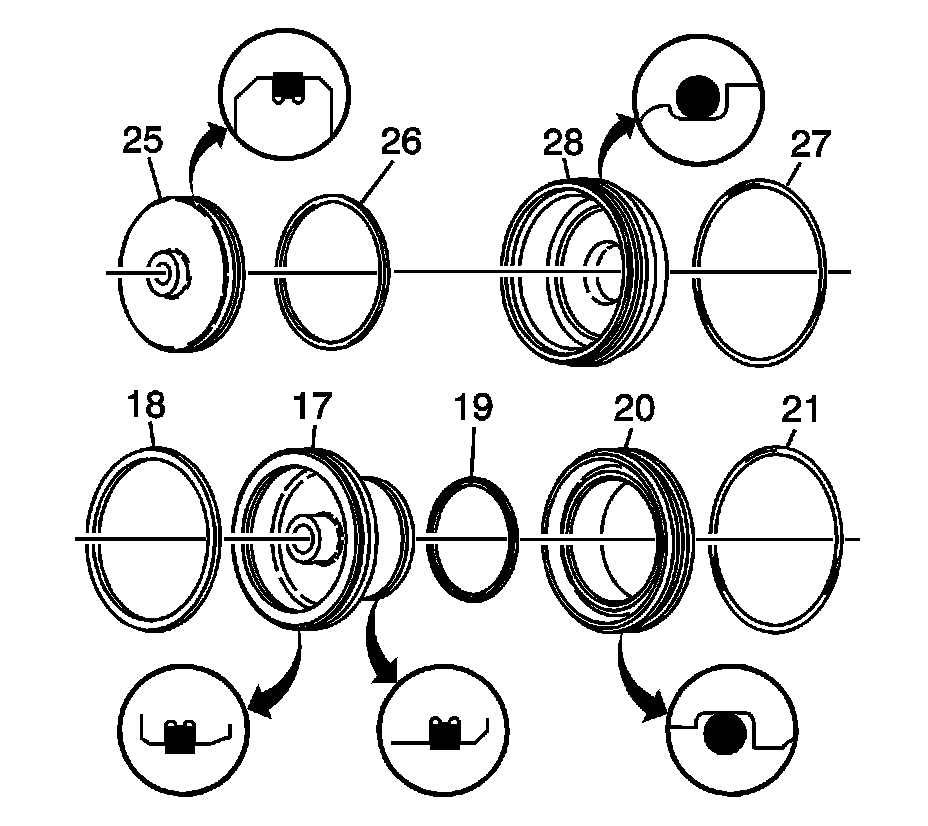 25
26
28
27
18
17
19
20
21