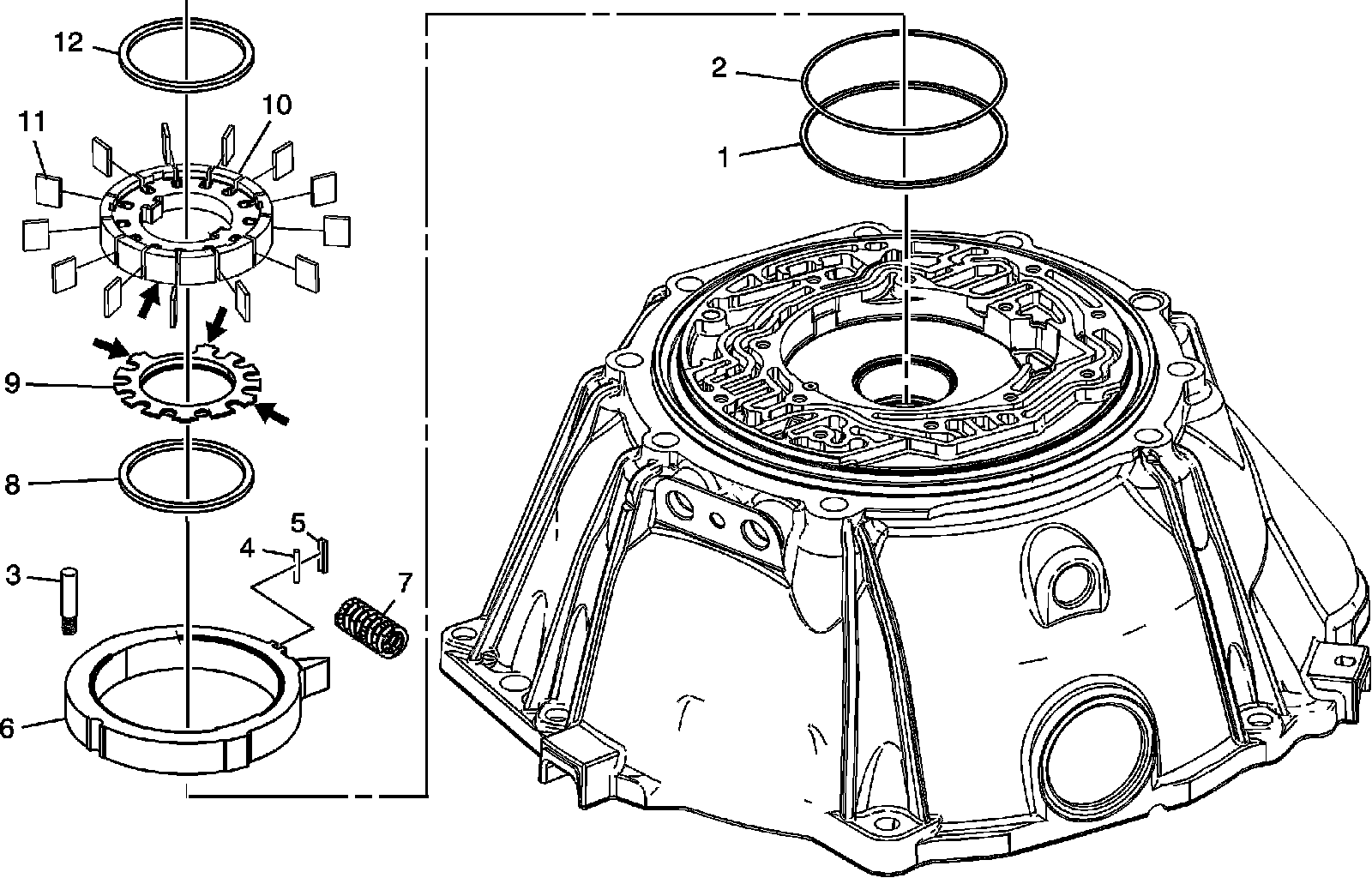 12
11
10
9
8
5
4
3
7
6
2
1