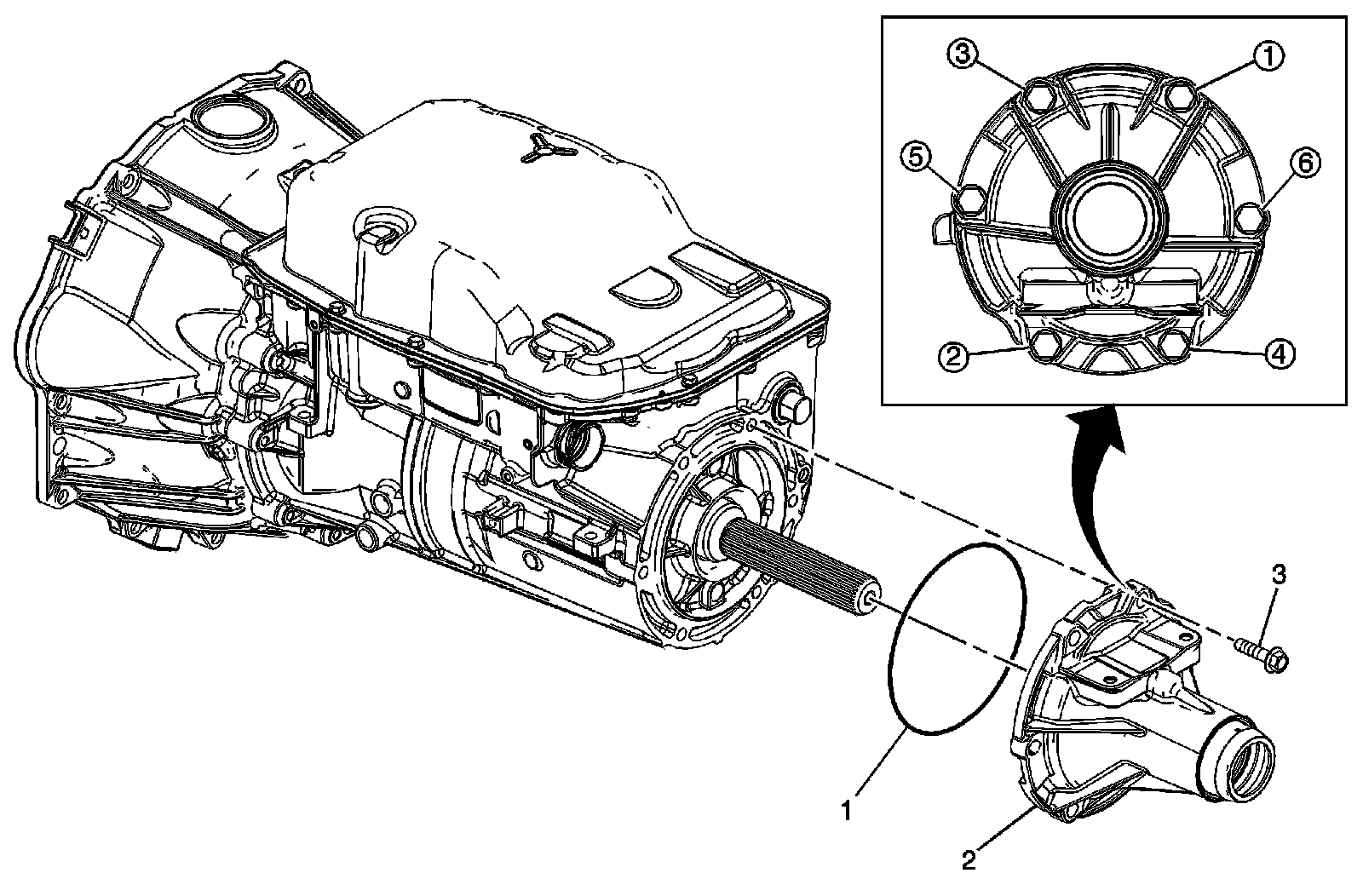 3
1
5
6
2
4
3
1
2