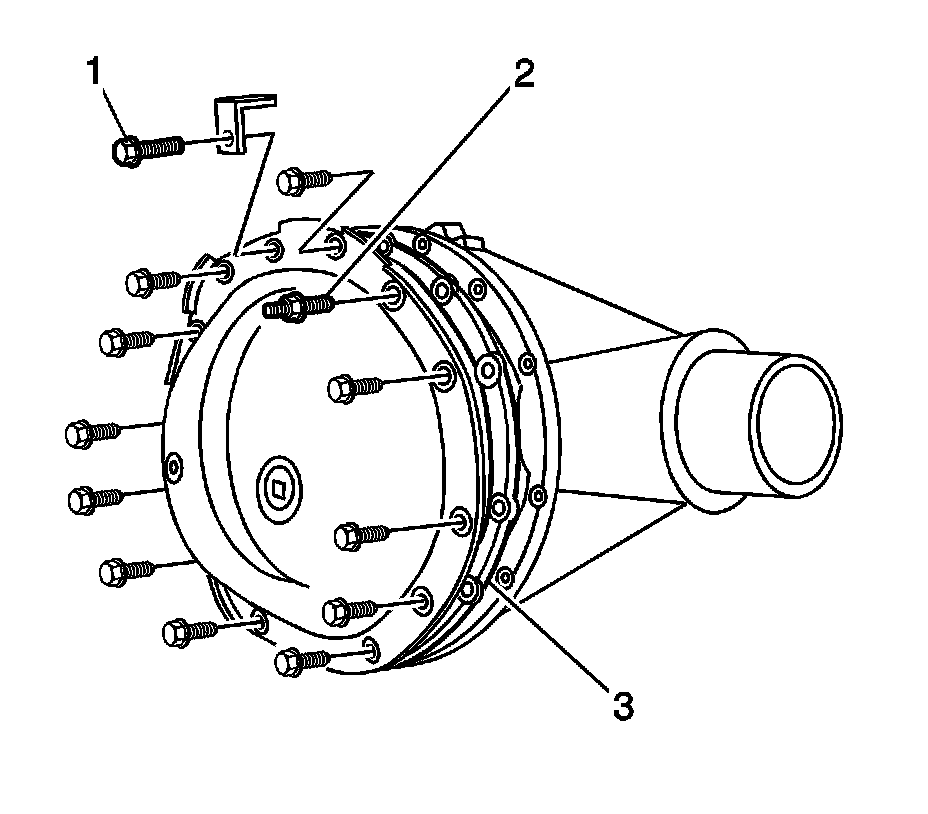 1
2
3