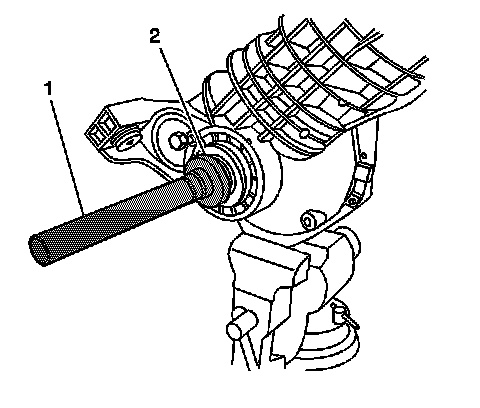 2
1