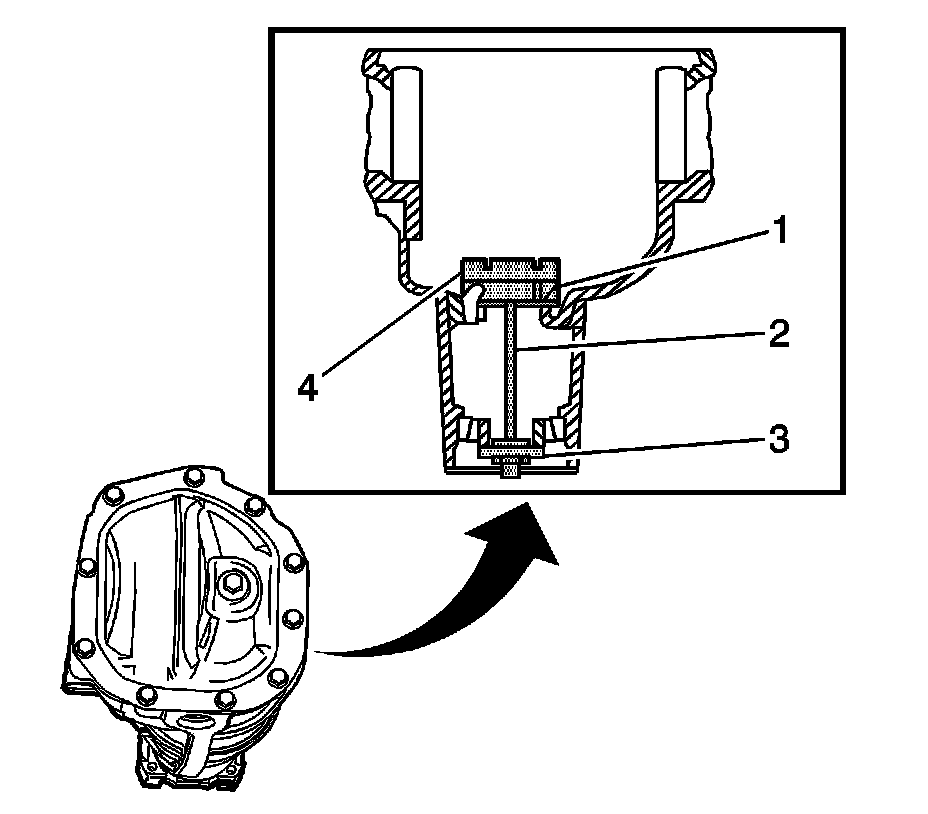 1
2
4
3