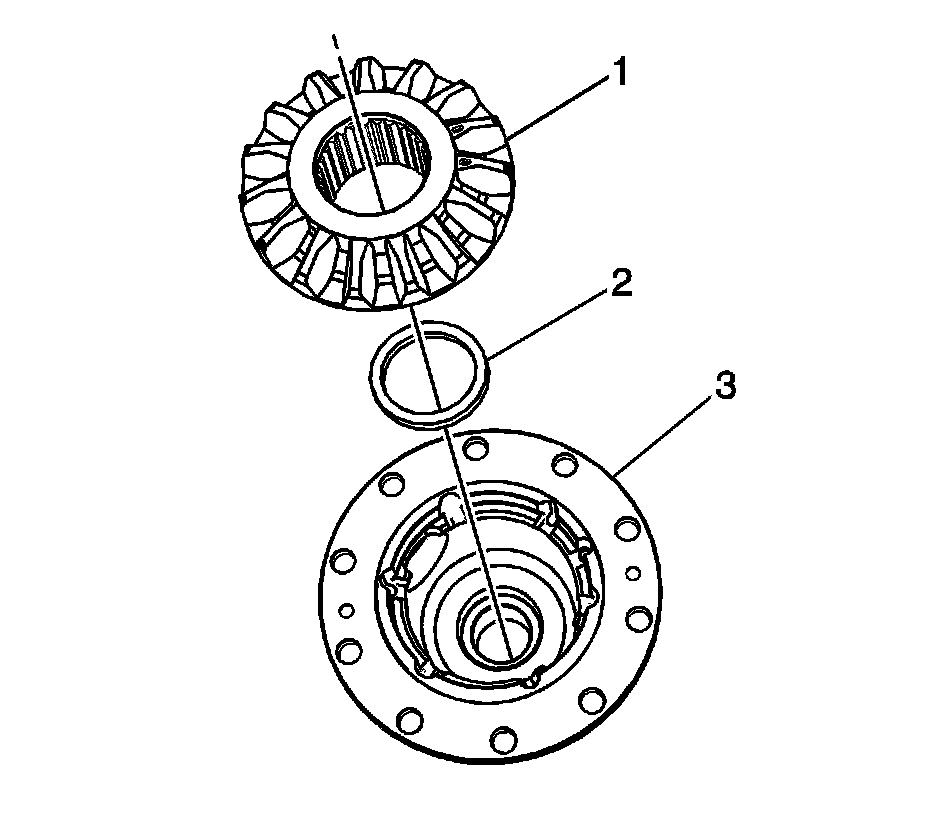 1
2
3