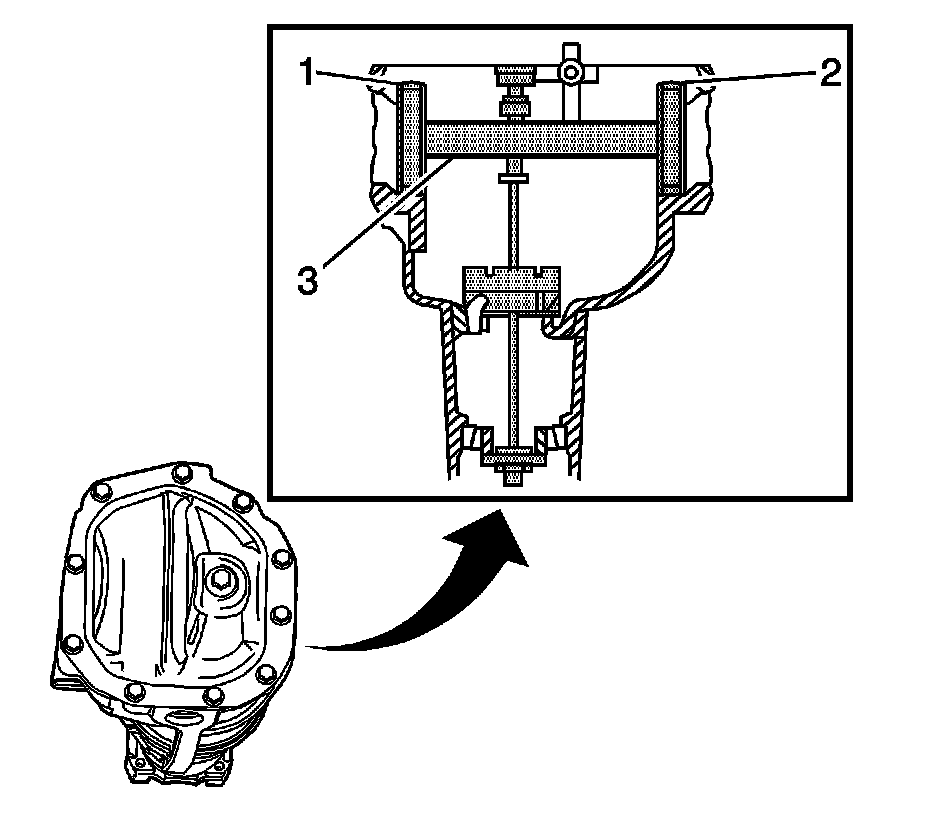 1
2
3