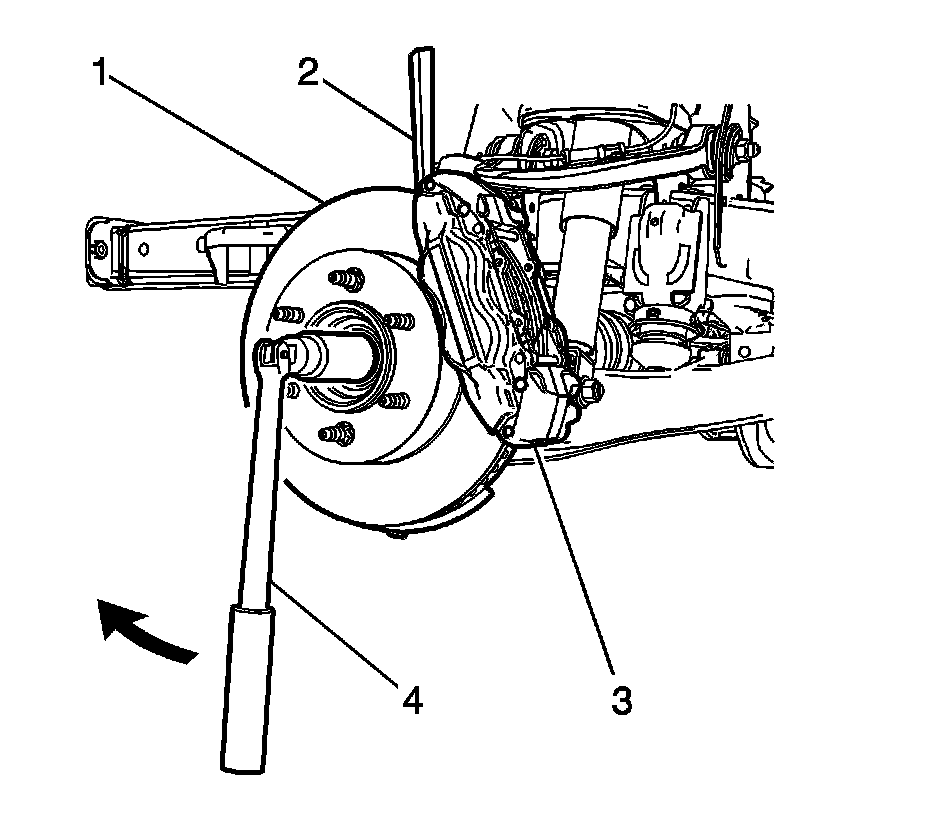 1
2
4
3