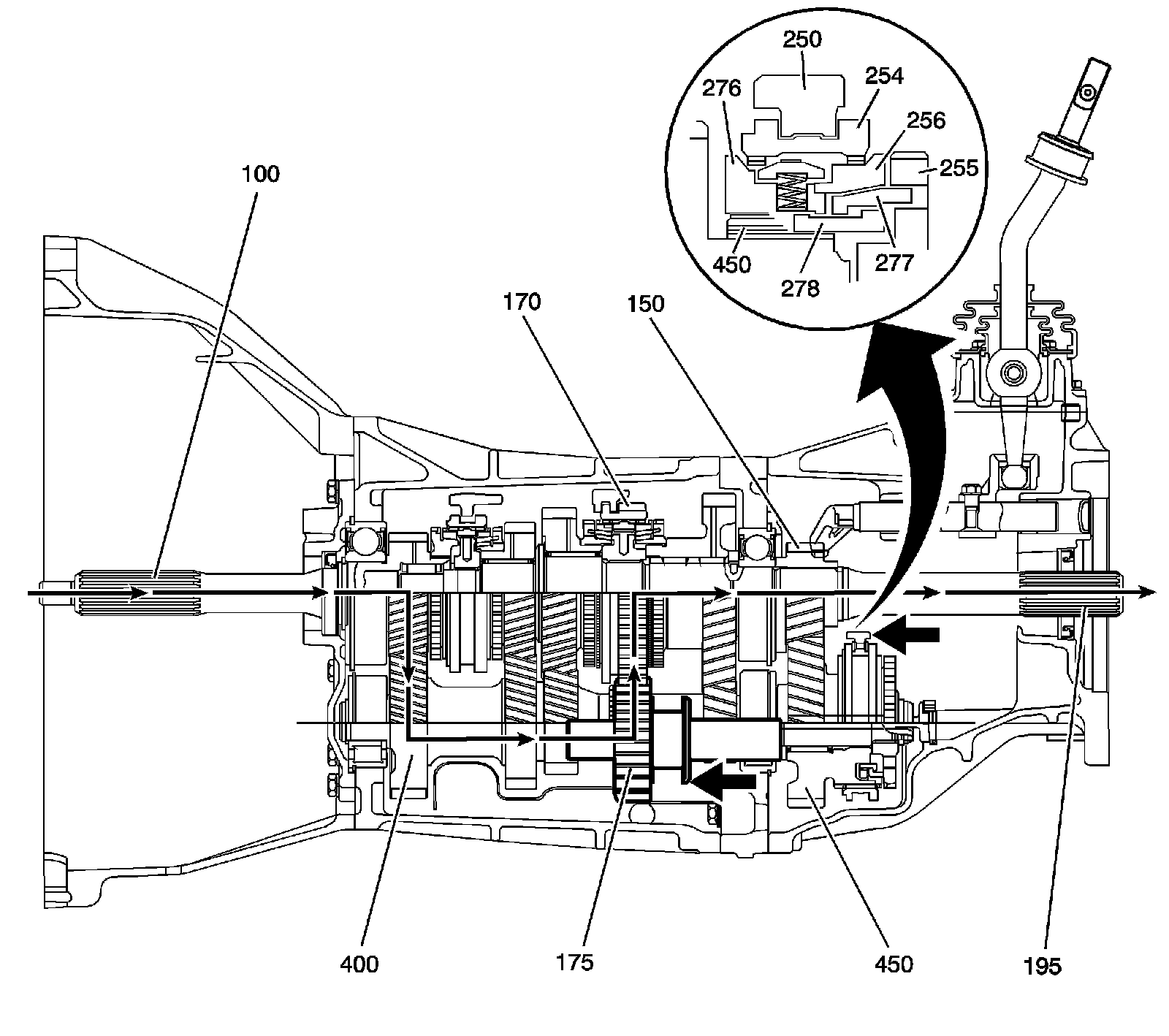 250
254
276
256
255
450
278
277
100
170
150
400
175
450
195