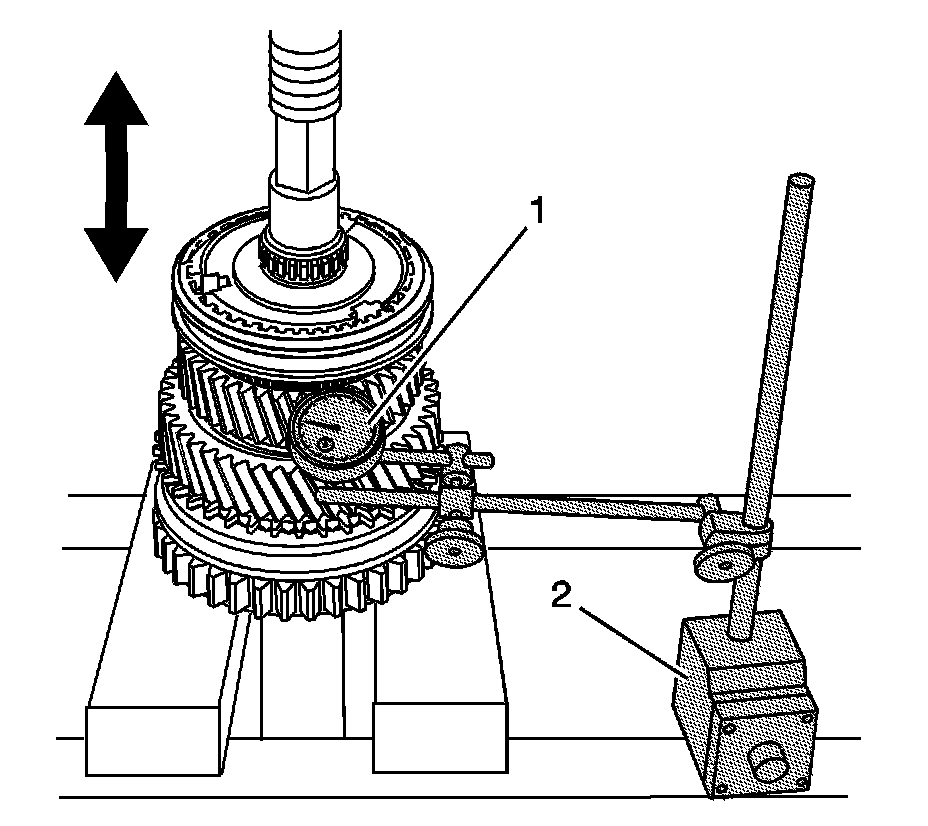 1
2