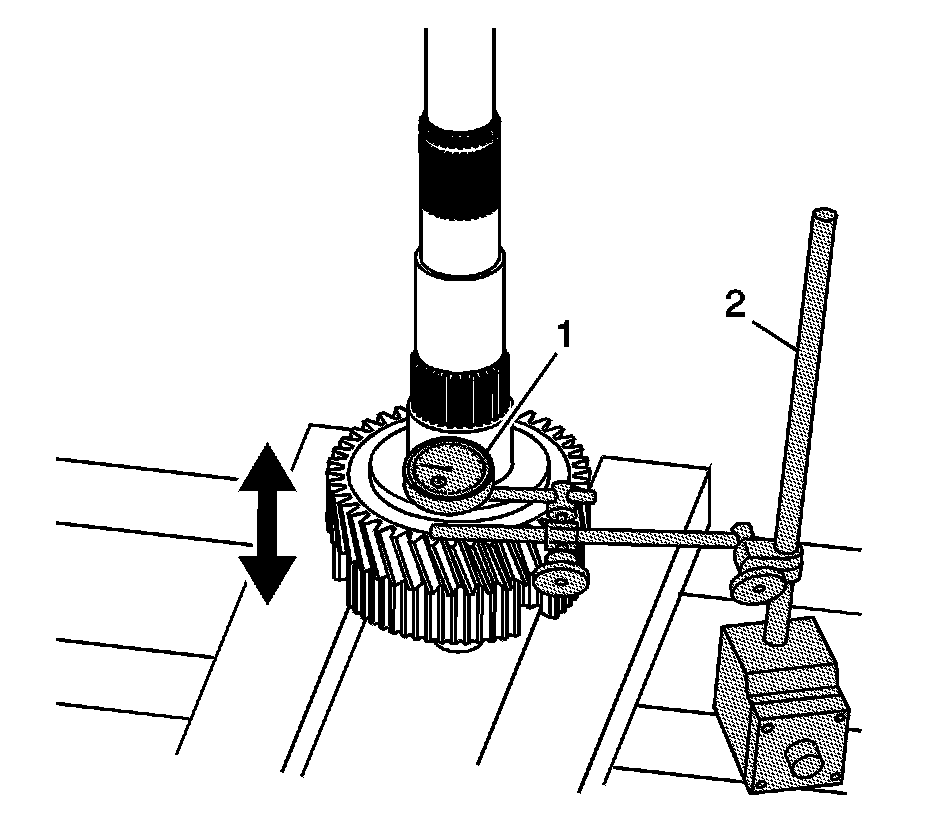 1
2