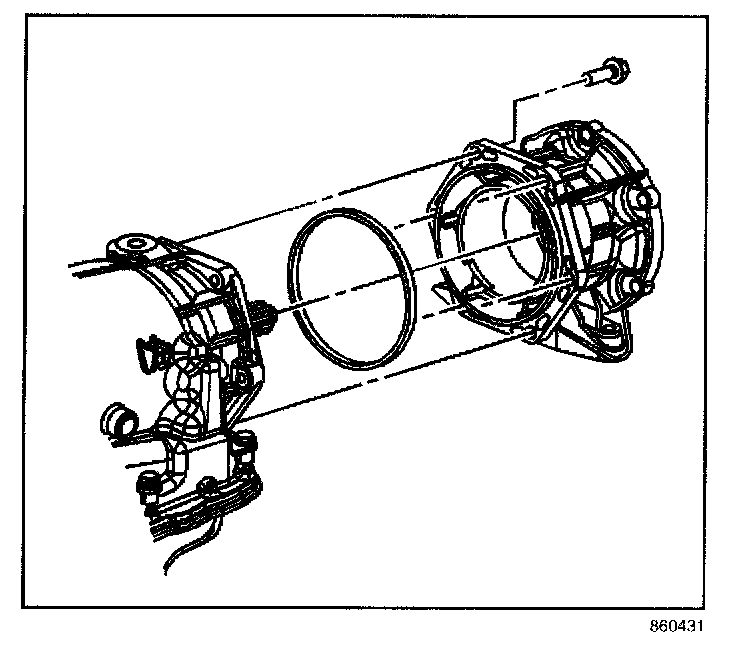 860431