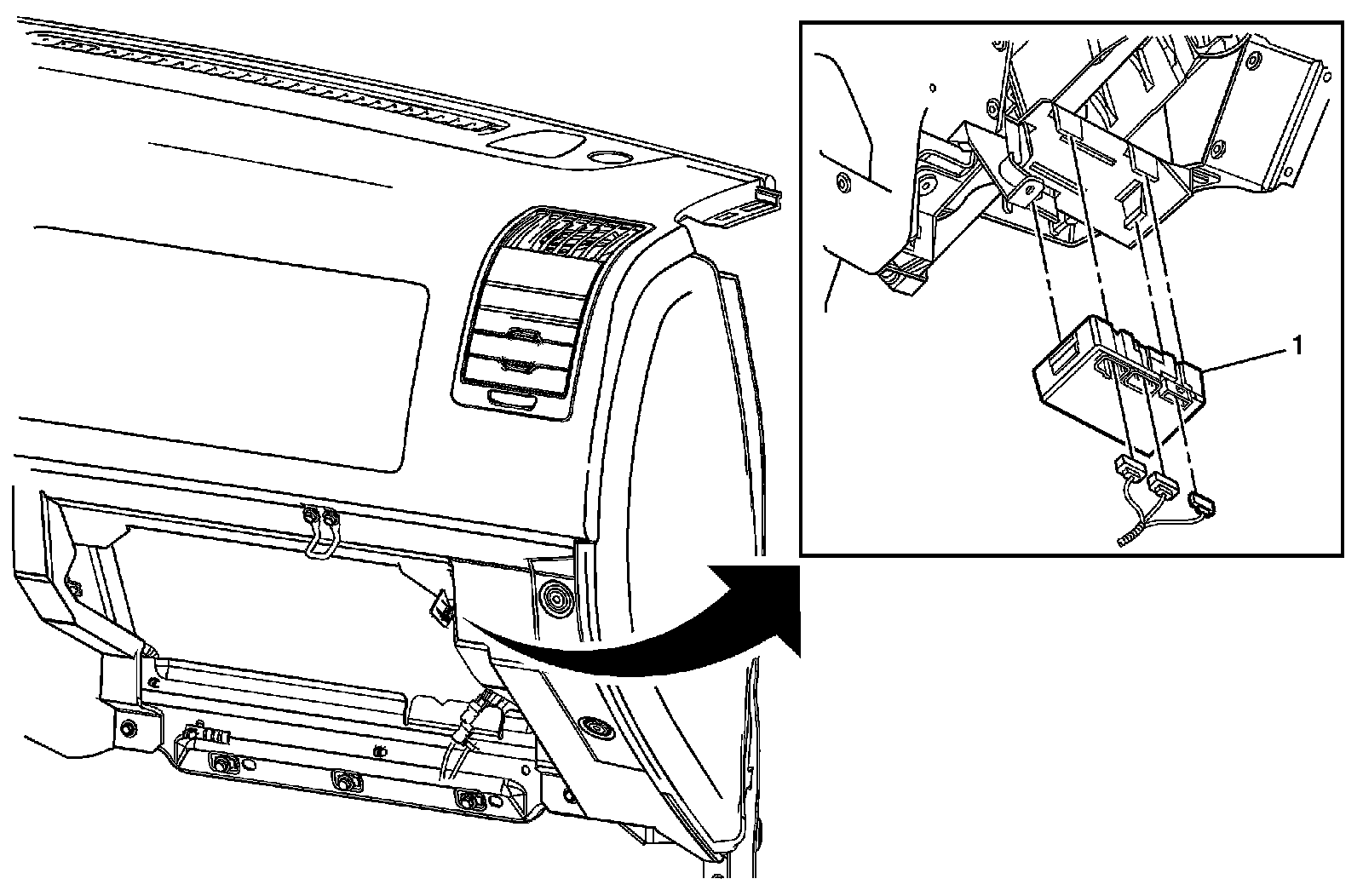 1