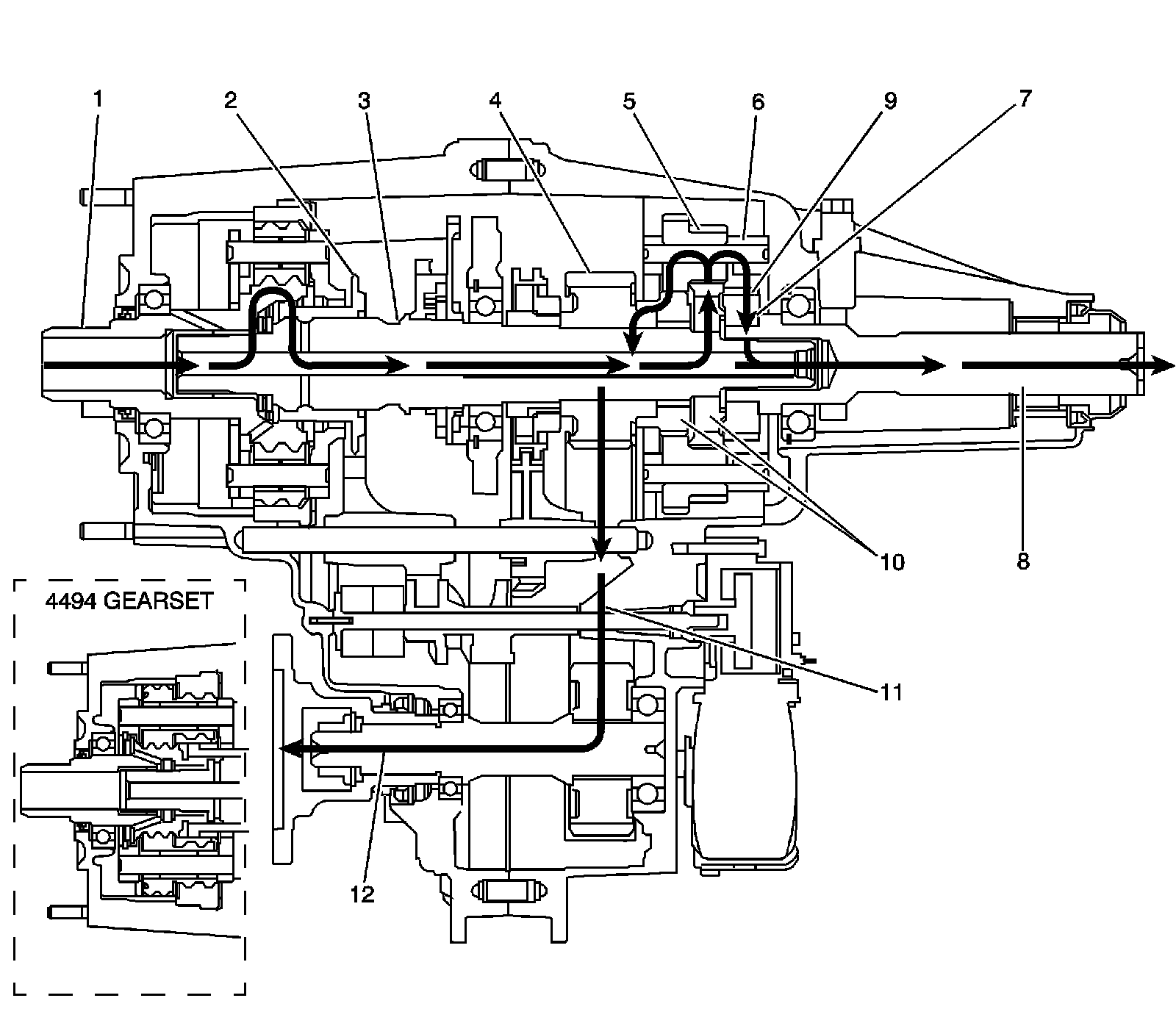 1
2
3
4
5
6
9
7
10
8
4494 GEARSET
11
12