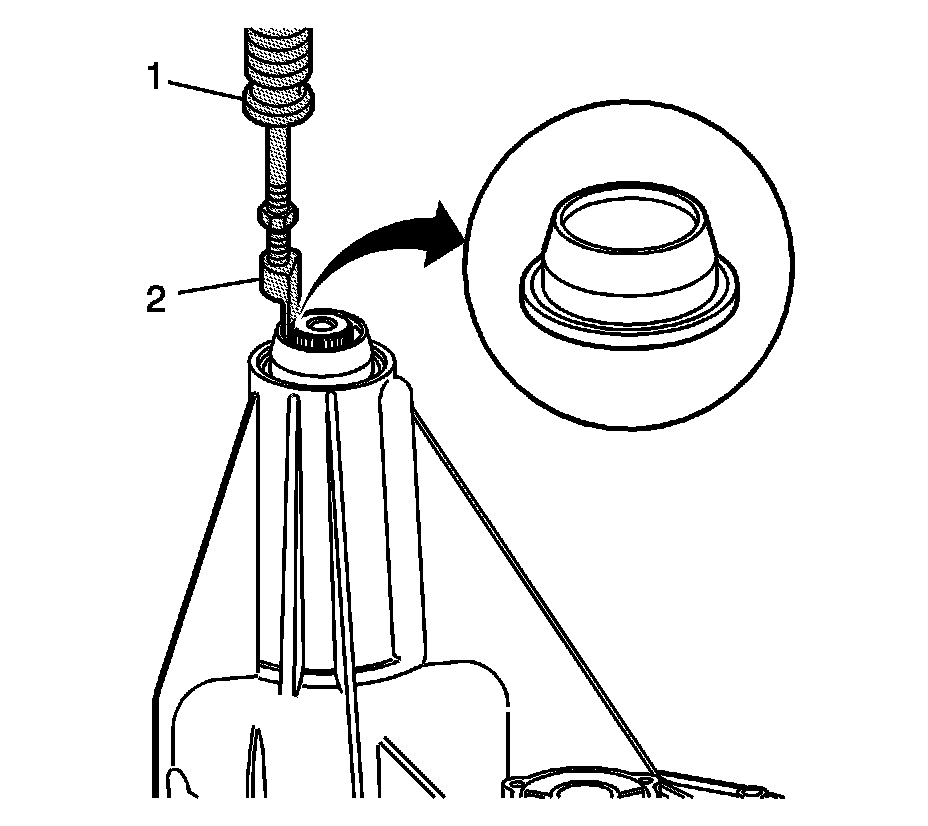 1

2