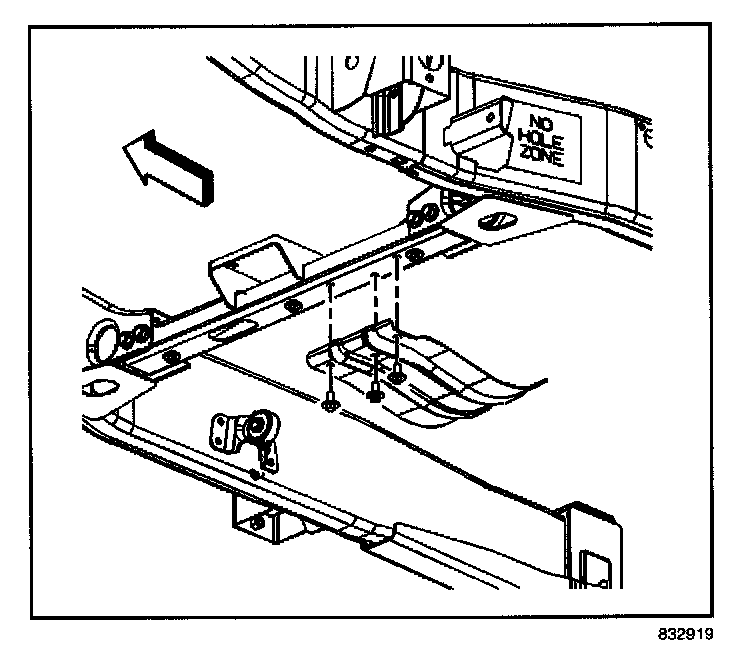 NO HOLE ZONE

832919