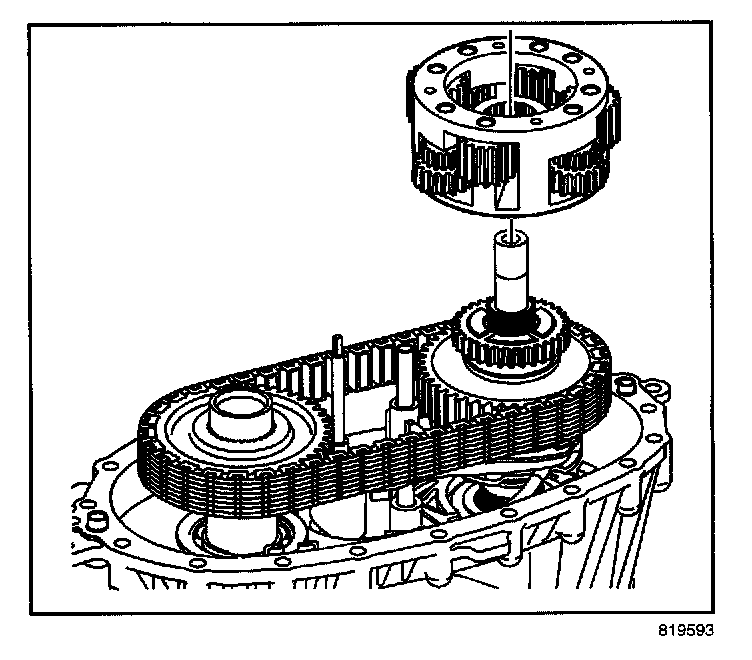 819593