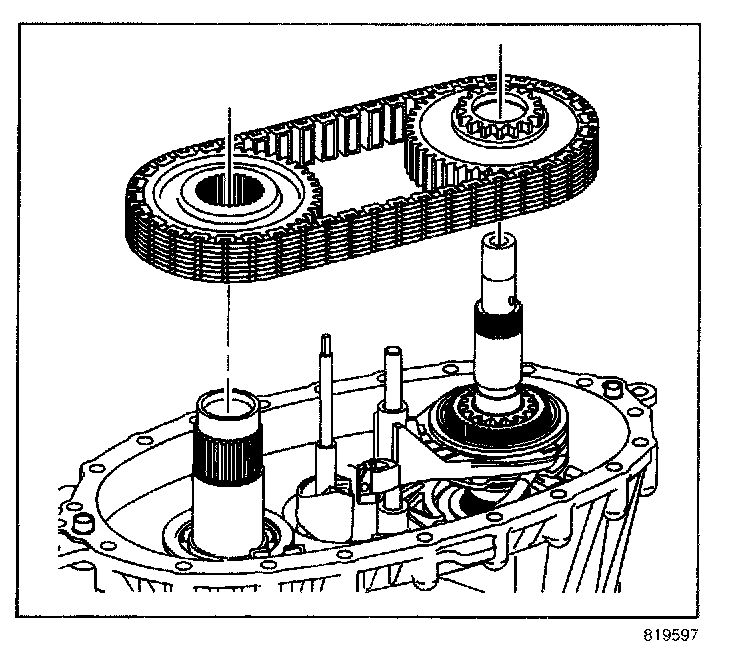 819597