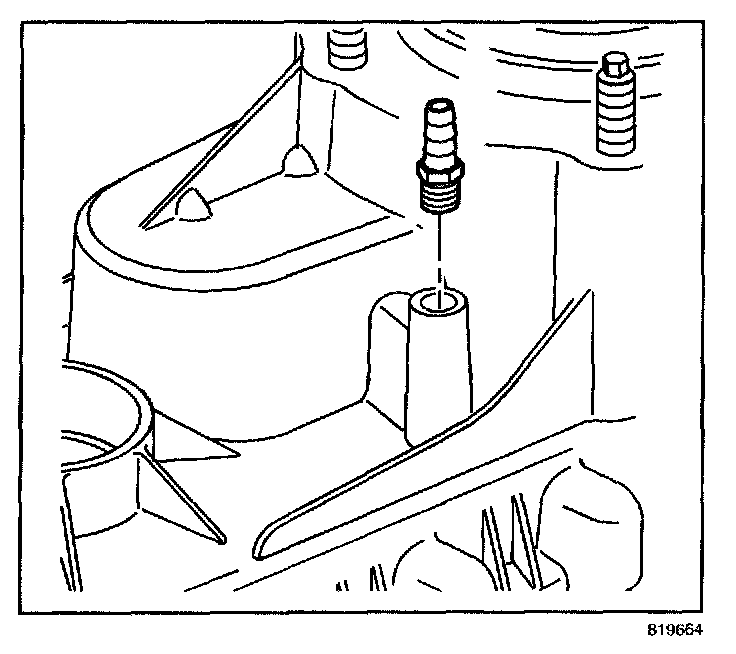 819664