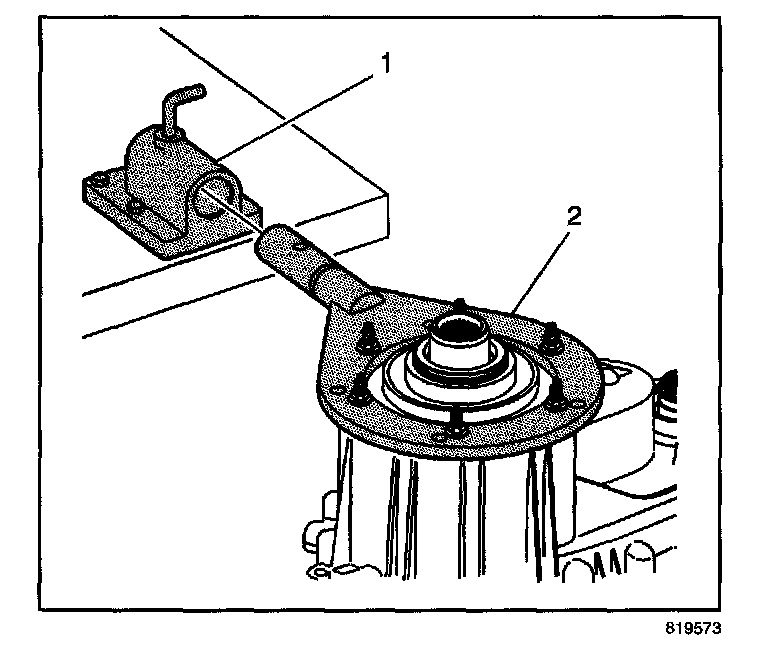 1
2
819573