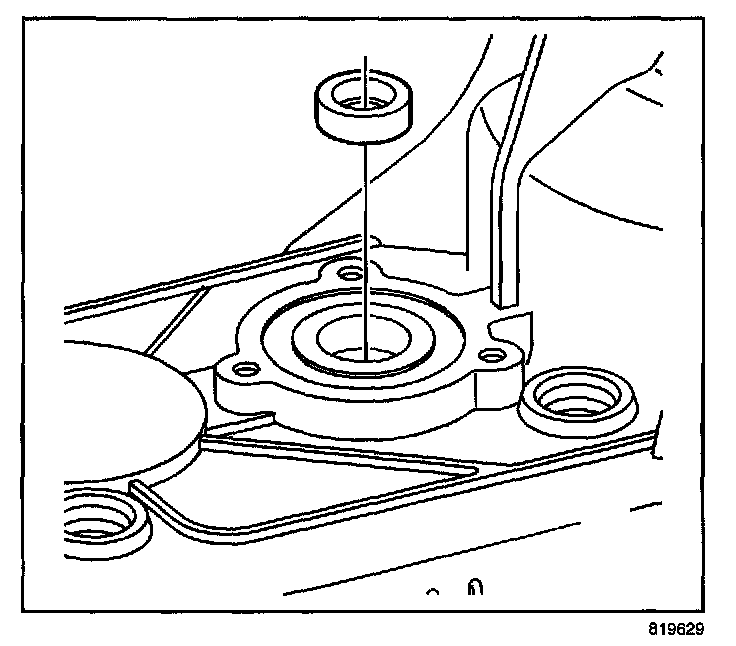 819629