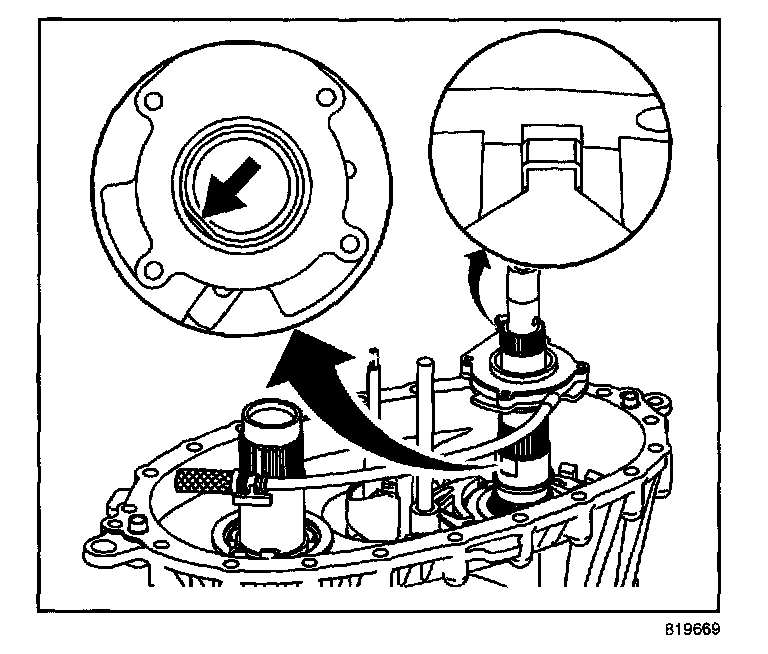 819669